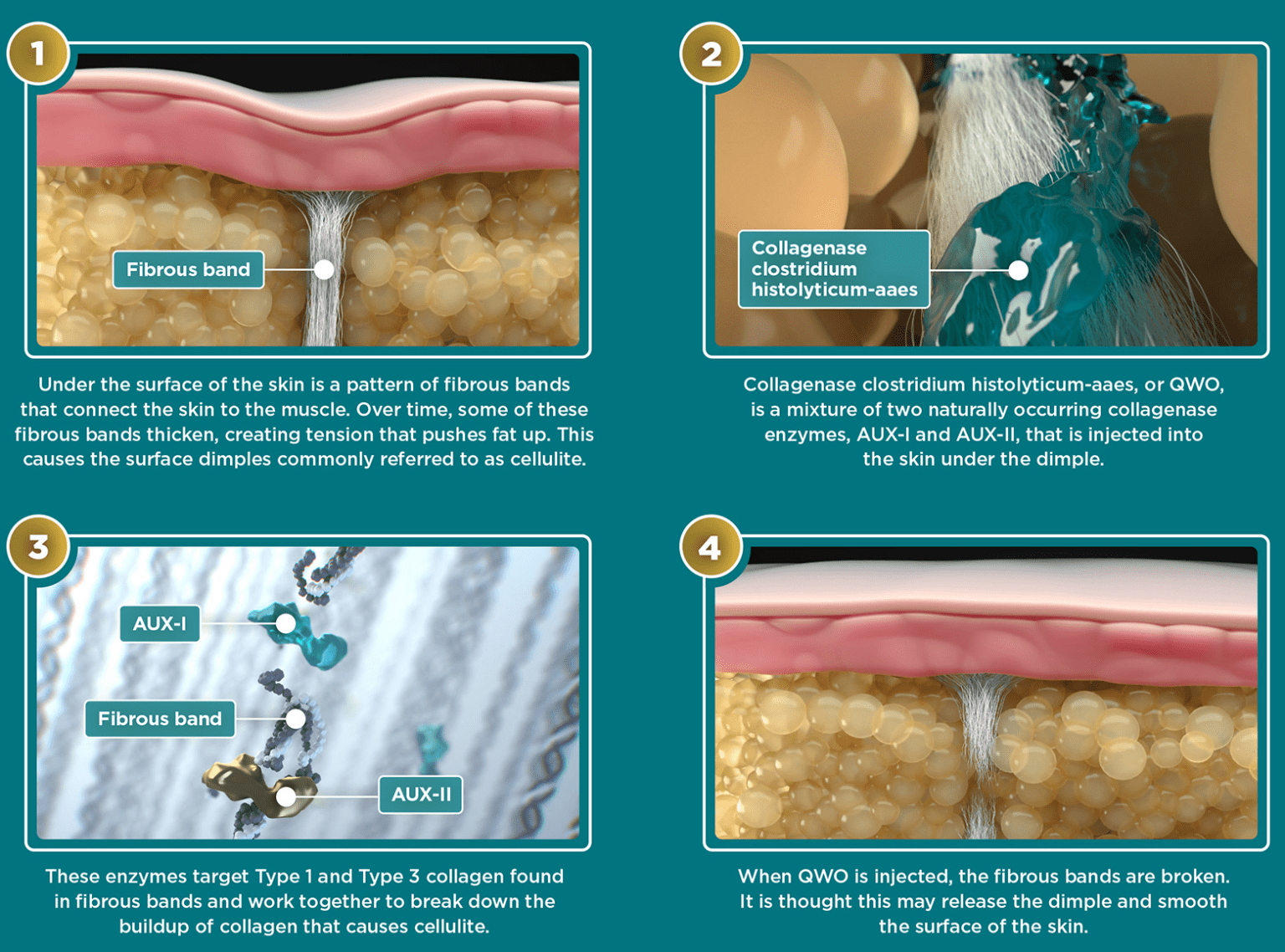 1

Fibrous band

Under the surface of the skin is a pattern of fibrous bands that connect the skin to the muscle. Over time, some of these fibrous bands thicken, creating tension that pushes fat up. This causes the surface dimples commonly referred to as cellulite.

2

Collagenase clostridium histolyticum-aaes

Collagenase clostridium histolyticum-aaes, or QWO, is a mixture of two naturally occurring collagenase enzymes, AUX-I and AUX-II, that is injected into the skin under the dimple.

3

AUX-I

Fibrous band

AUX-II

These enzymes target Type 1 and Type 3 collagen found in fibrous bands and work together to break down the buildup of collagen that causes cellulite.

4

When QWO is injected, the fibrous bands are broken. It is thought this may release the dimple and smooth the surface of the skin.